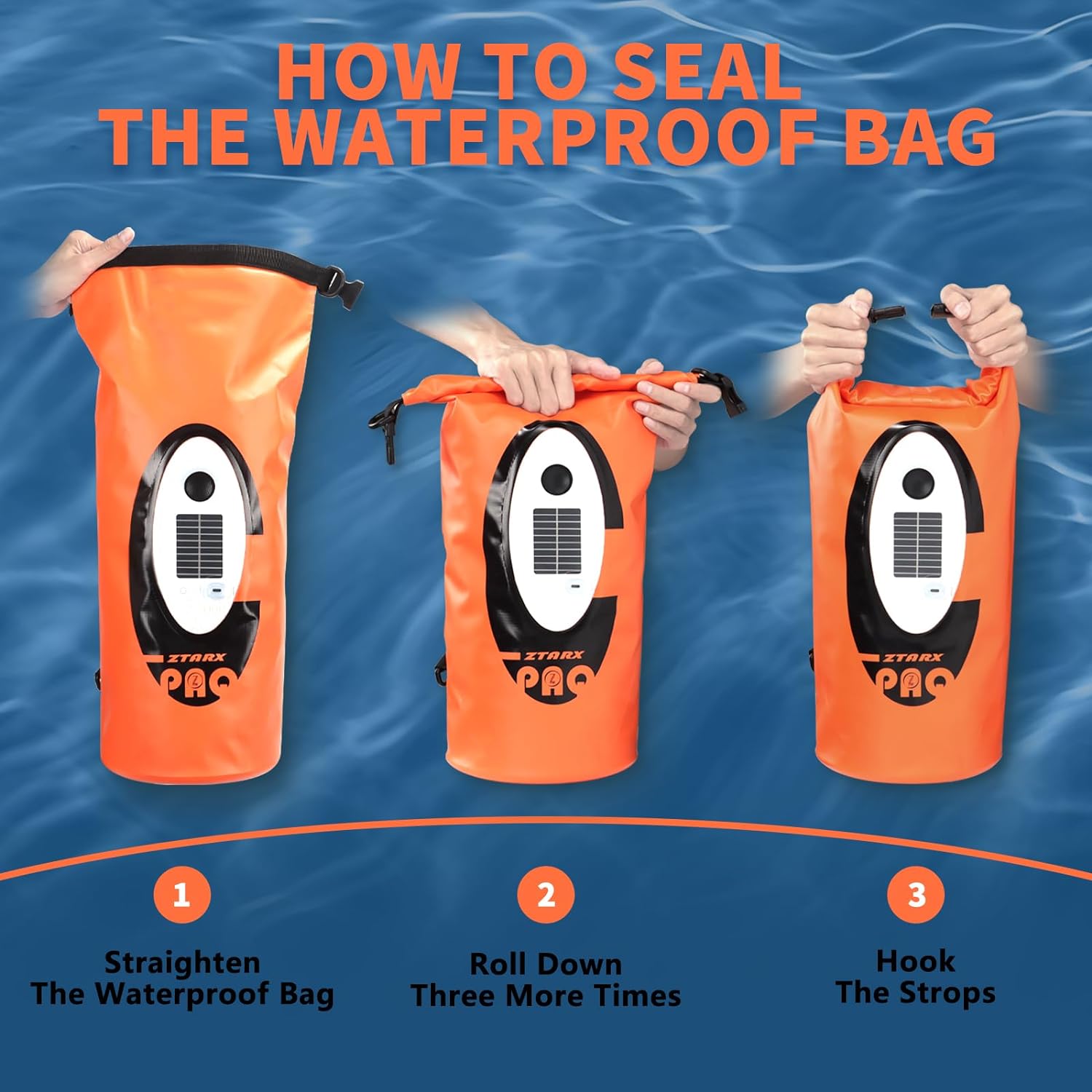 HOW TO SEAL
THE WATERPROOF BAG

ZTARX
PAQ

ZTARX
PAQ

ZTARX
PAQ

1

Straighten
The Waterproof Bag

2

Roll Down
Three More Times

3

Hook
The Strops